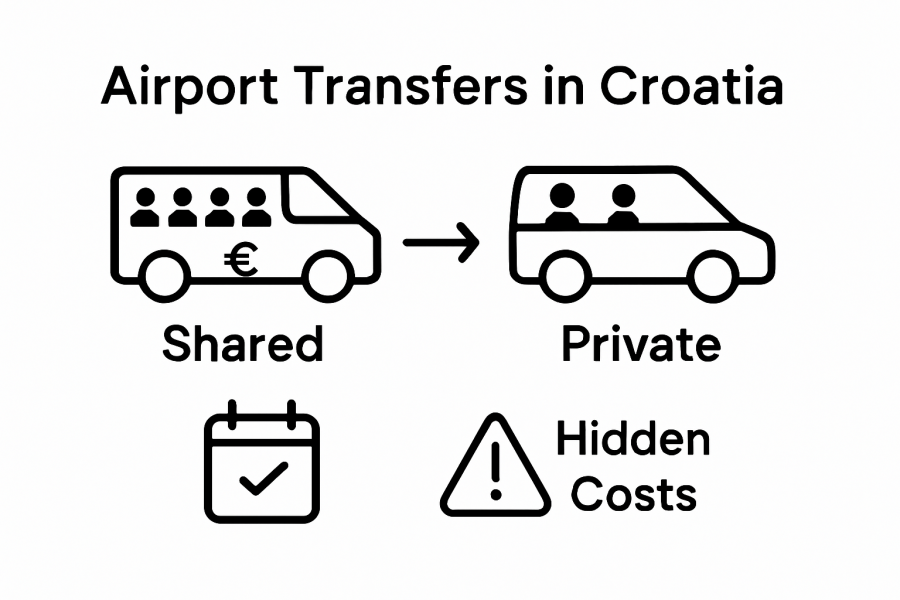 Airport Transfers in Croatia

€

Shared

Private

Hidden Costs